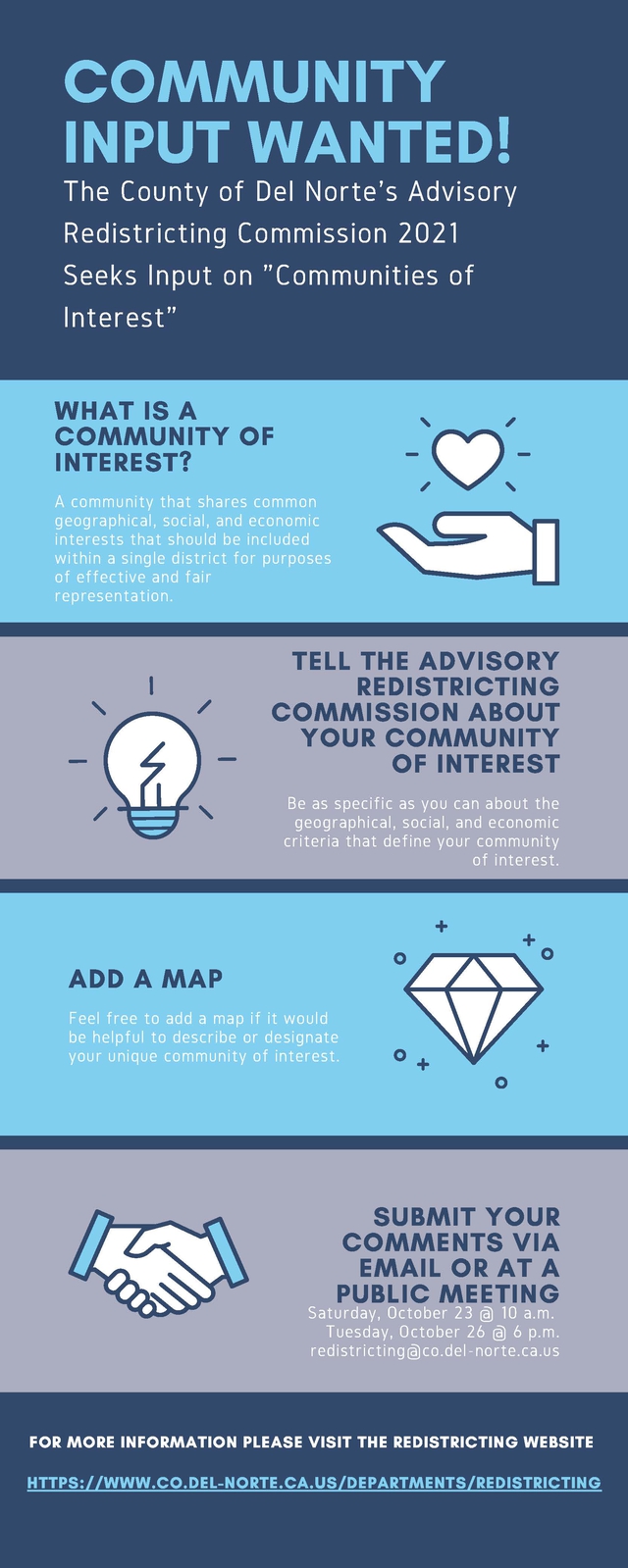 COMMUNITY INPUT WANTED!

The County of Del Norte's Advisory Redistricting Commission 2021 Seeks Input on "Communities of Interest"

WHAT IS A COMMUNITY OF INTEREST?

A community that shares common geographical, social, and economic interests that should be included within a single district for purposes of effective and fair representation.

TELL THE ADVISORY REDISTRICTING COMMISSION ABOUT YOUR COMMUNITY OF INTEREST

Be as specific as you can about the geographical, social, and economic criteria that define your community of interest.

ADD A MAP

Feel free to add a map if it would be helpful to describe or designate your unique community of interest.

SUBMIT YOUR COMMENTS VIA EMAIL OR AT A PUBLIC MEETING

Saturday, October 23 @ 10 a.m.
Tuesday, October 26 @ 6 p.m.
redistricting@co.del-norte.ca.us

FOR MORE INFORMATION PLEASE VISIT THE REDISTRICTING WEBSITE

HTTPS://WWW.CO.DEL-NORTE.CA.US/DEPARTMENTS/REDISTRICTING